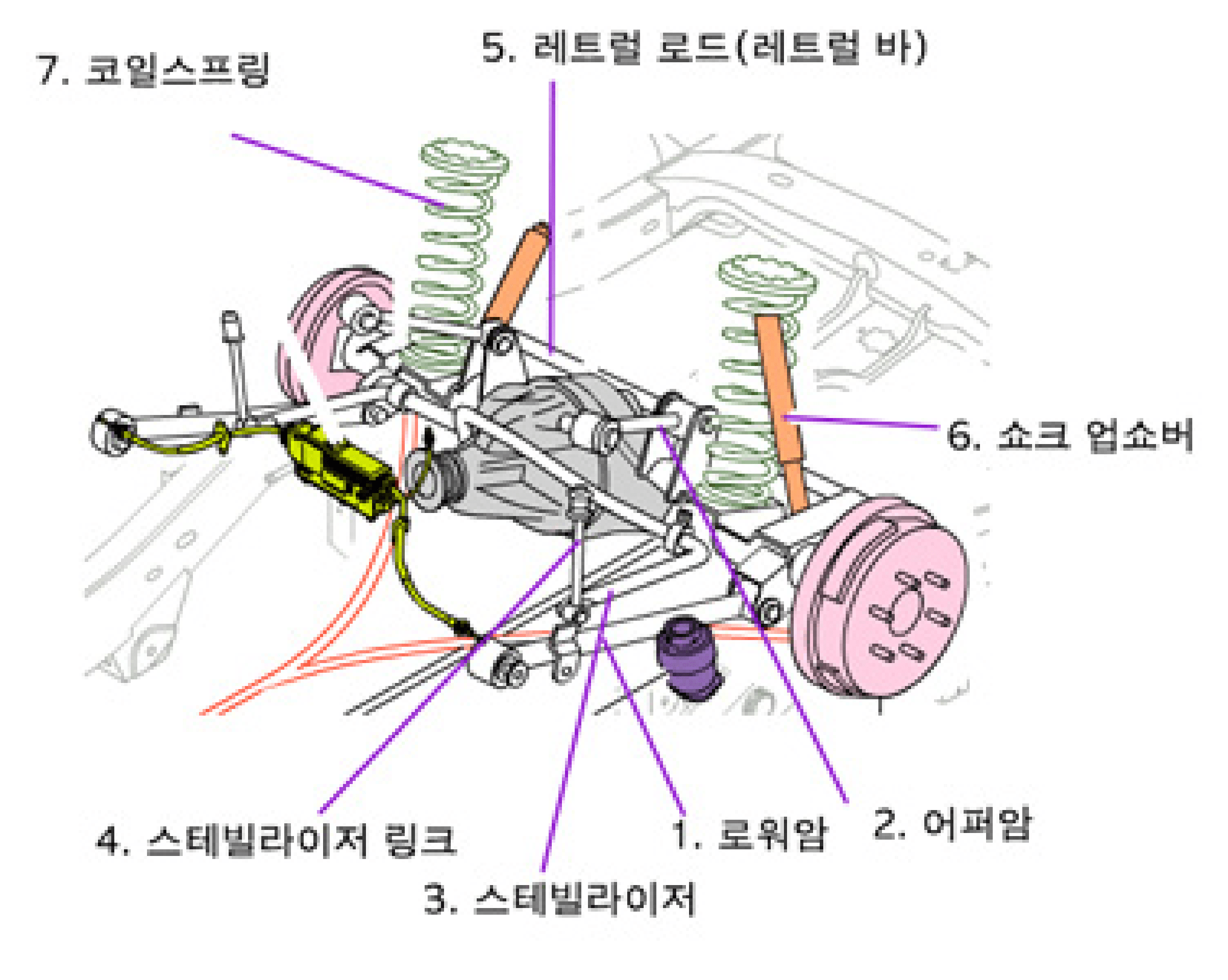 7. 코일스프링

5. 레트럴 로드(레트럴 바)

6. 쇼크 업쇼버

4. 스테빌라이저 링크

1. 로워암

2. 어퍼암

3. 스테빌라이저